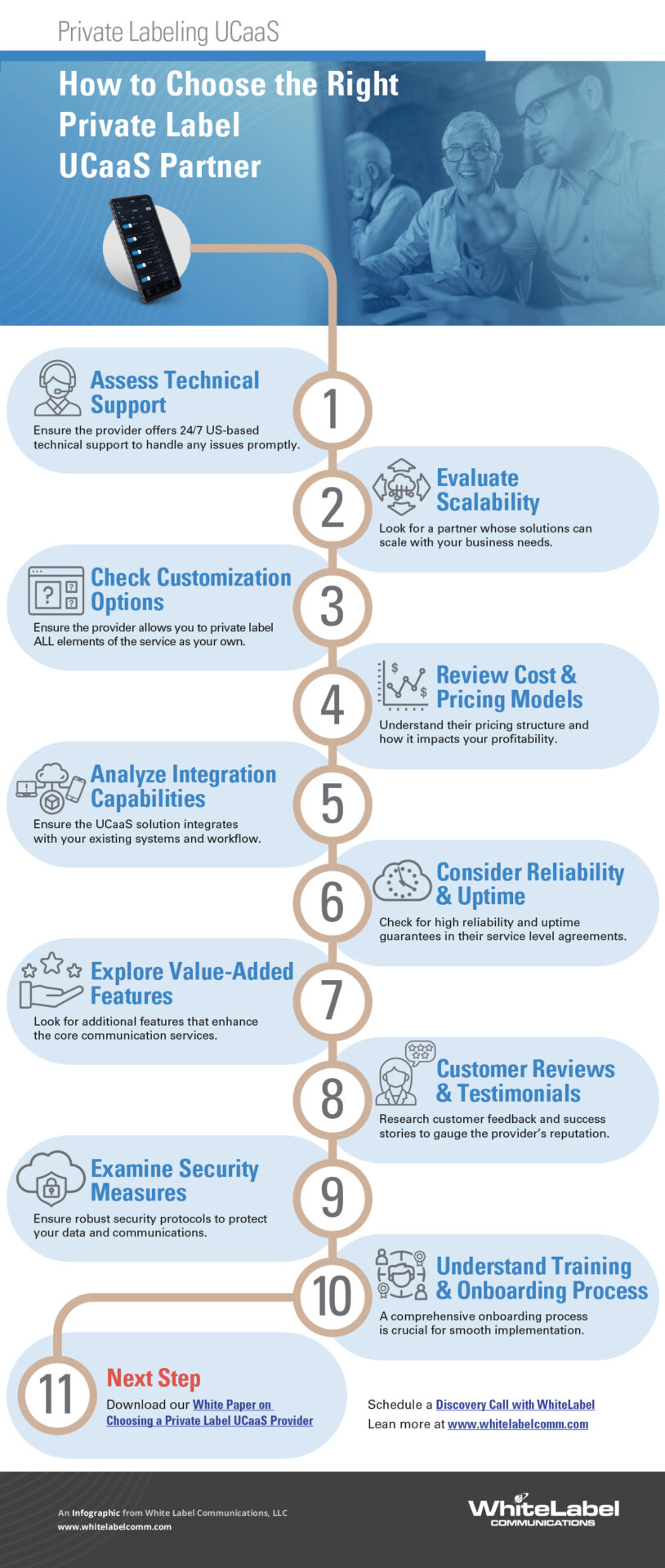 Private Labeling UCaaS

How to Choose the Right Private Label UCaaS Partner

1
Assess Technical Support
Ensure the provider offers 24/7 US-based technical support to handle any issues promptly.

2
Evaluate Scalability
Look for a partner whose solutions can scale with your business needs.

3
Check Customization Options
Ensure the provider allows you to private label ALL elements of the service as your own.

4
Review Cost & Pricing Models
Understand their pricing structure and how it impacts your profitability.

5
Analyze Integration Capabilities
Ensure the UCaaS solution integrates with your existing systems and workflow.

6
Consider Reliability & Uptime
Check for high reliability and uptime guarantees in their service level agreements.

7
Explore Value-Added Features
Look for additional features that enhance the core communication services.

8
Customer Reviews & Testimonials
Research customer feedback and success stories to gauge the provider's reputation.

9
Examine Security Measures
Ensure robust security protocols to protect your data and communications.

10
Understand Training & Onboarding Process
A comprehensive onboarding process is crucial for smooth implementation.

11
Next Step
Download our White Paper on Choosing a Private Label UCaaS Provider

Schedule a Discovery Call with WhiteLabel
Lean more at www.whitelabelcomm.com

An Infographic from White Label Communications, LLC
www.whitelabelcomm.com

WhiteLabel COMMUNICATIONS